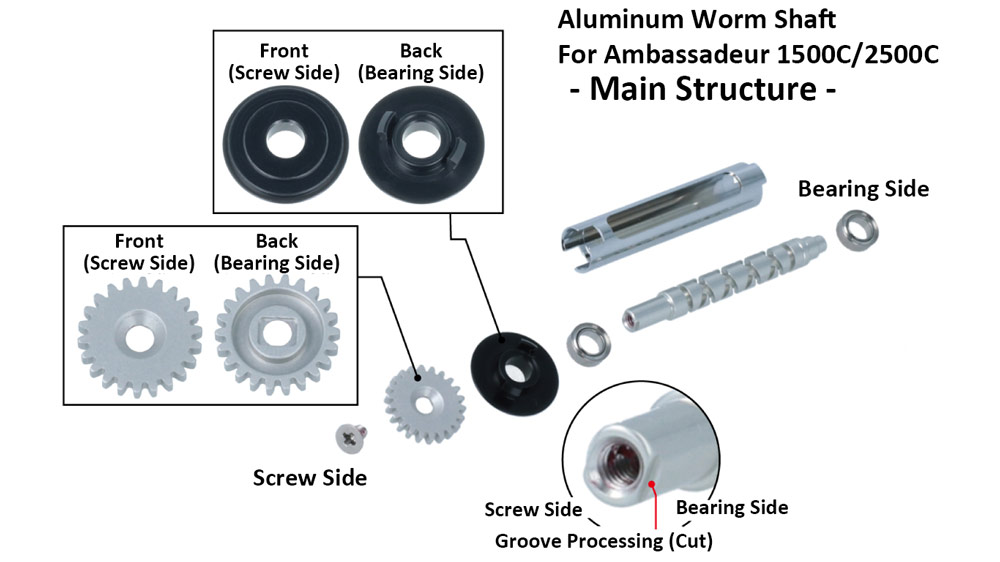 Aluminum Worm Shaft
For Ambassadeur 1500C/2500C
- Main Structure -

Front
(Screw Side)

Back
(Bearing Side)

Front
(Screw Side)

Back
(Bearing Side)

Bearing Side

Screw Side

Screw Side

Bearing Side

Groove Processing (Cut)