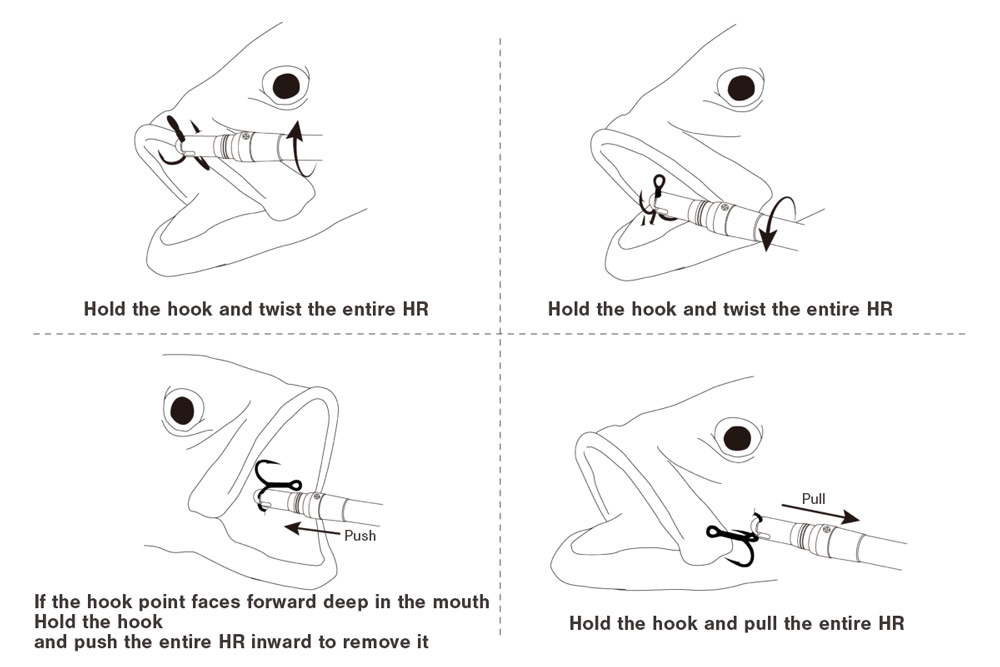 Hold the hook and twist the entire HR

Hold the hook and twist the entire HR

Push

If the hook point faces forward deep in the mouth
Hold the hook
and push the entire HR inward to remove it

Pull

Hold the hook and pull the entire HR