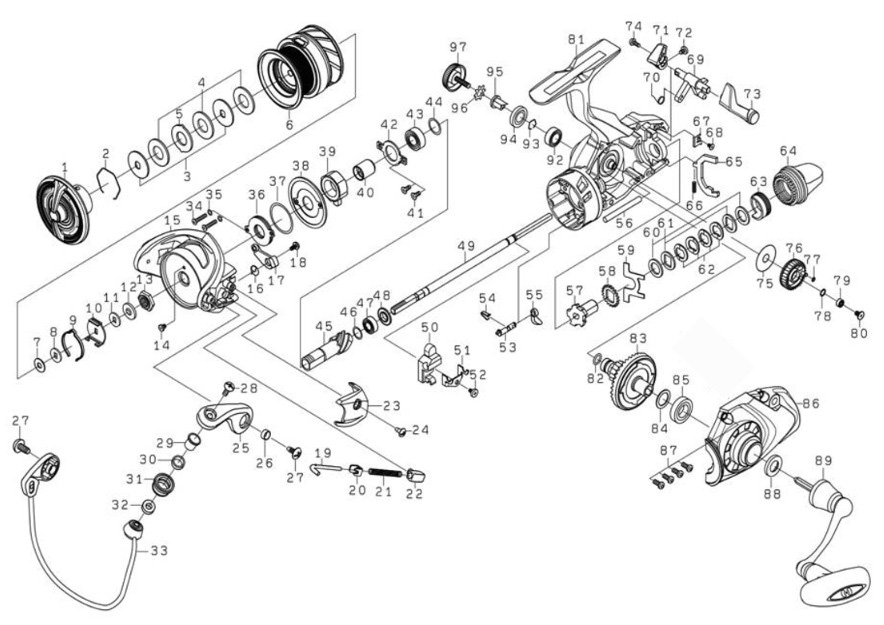 1
2
3
4
5
6
7
8
9
10
11
12
13
14
15
16
17
18
19
20
21
22
23
24
25
26
27
27
28
29
30
31
32
33
34
35
36
37
38
39
40
41
42
43
44
45
46
47
48
49
50
51
52
53
54
55
56
57
58
59
60
61
62
63
64
65
66
67
68
69
70
71
72
73
74
75
76
77
78
79
80
81
82
83
84
85
86
87
88
89
92
93
94
95
96
97