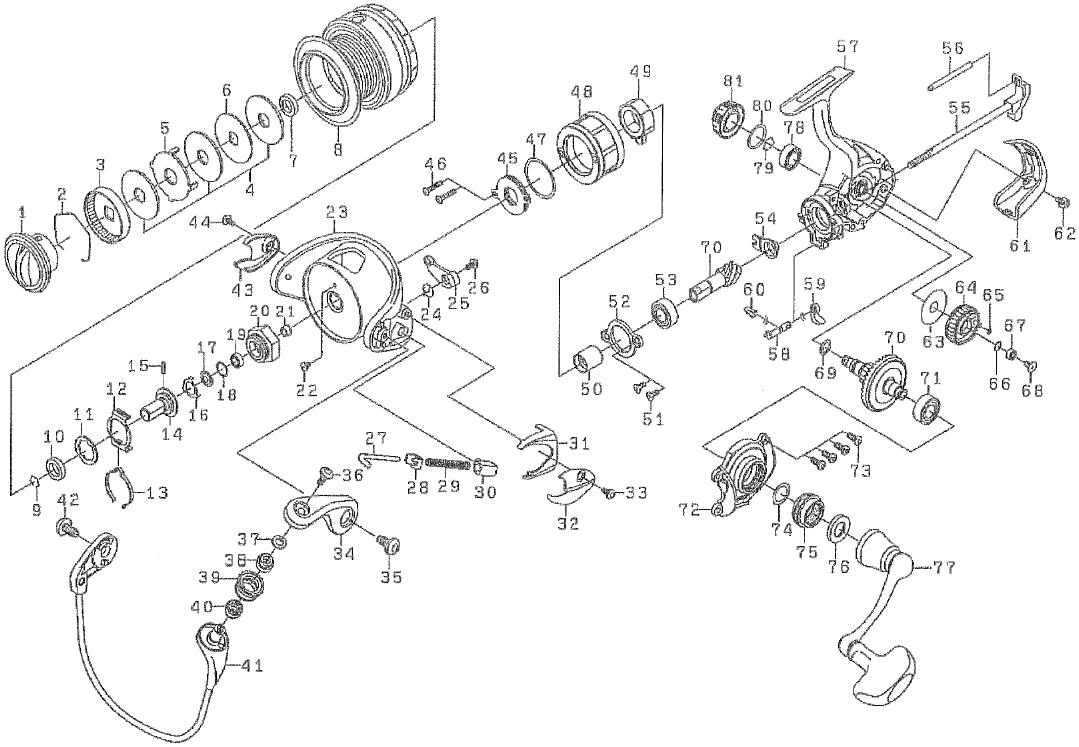 1
2
3
4
5
6
7
8
9
10
11
12
13
14
15
16
17
18
19
20
21
22
23
24
25
26
27
28
29
30
31
32
33
34
35
36
37
38
39
40
41
42
43
44
45
46
47
48
49
50
51
52
53
54
55
56
57
58
59
60
61
62
63
64
65
66
67
68
69
70
70
71
72
73
74
75
76
77
78
79
80
81