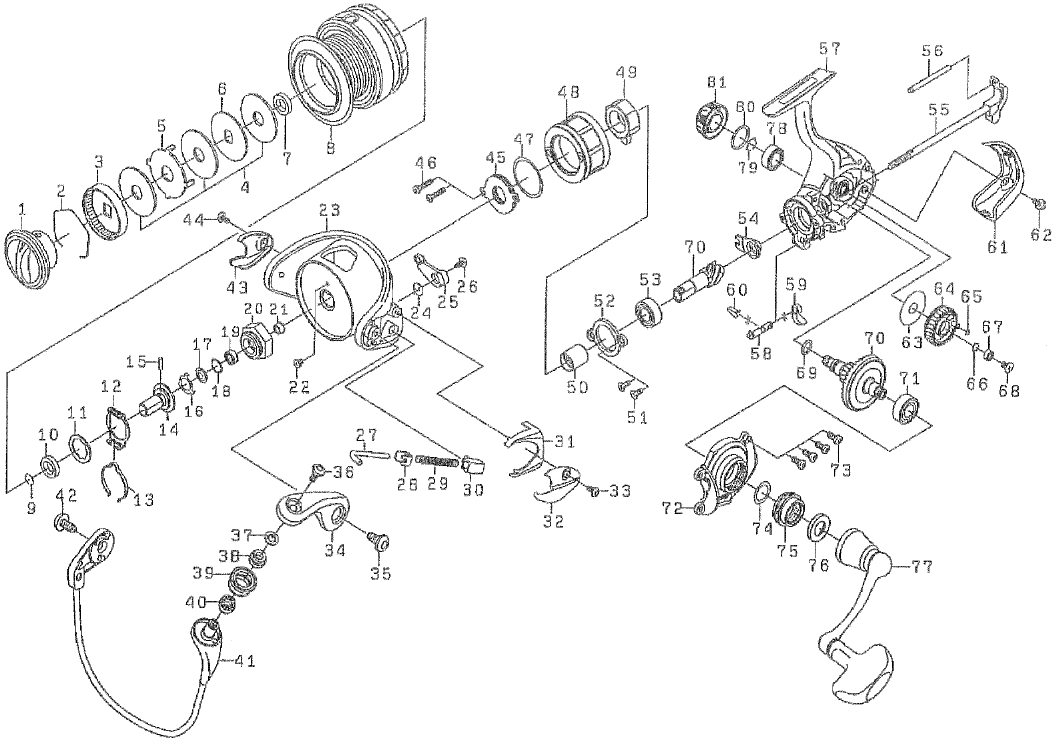 1
2
3
4
5
6
7
8
9
10
11
12
13
14
15
16
17
18
19
20
21
22
23
24
25
26
27
28
29
30
31
32
33
34
35
36
37
38
39
40
41
42
43
44
45
46
47
48
49
50
51
52
53
54
55
56
57
58
59
60
61
62
63
64
65
66
67
68
69
70
70
71
72
73
74
75
76
77
78
79
80
81