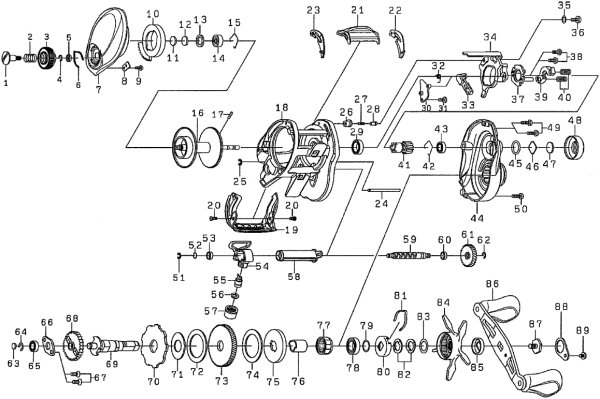 1
2
3
4
5
6
7
8
9
10
11
12
13
14
15
16
17
18
19
20
20
21
22
23
24
25
26
27
28
29
30
31
32
33
34
35
36
37
38
39
40
41
42
43
44
45
46
47
48
49
50
51
52
53
54
55
56
57
58
59
60
61
62
63
64
65
66
67
68
69
70
71
72
73
74
75
76
77
78
79
80
81
82
83
84
85
86
87
88
89