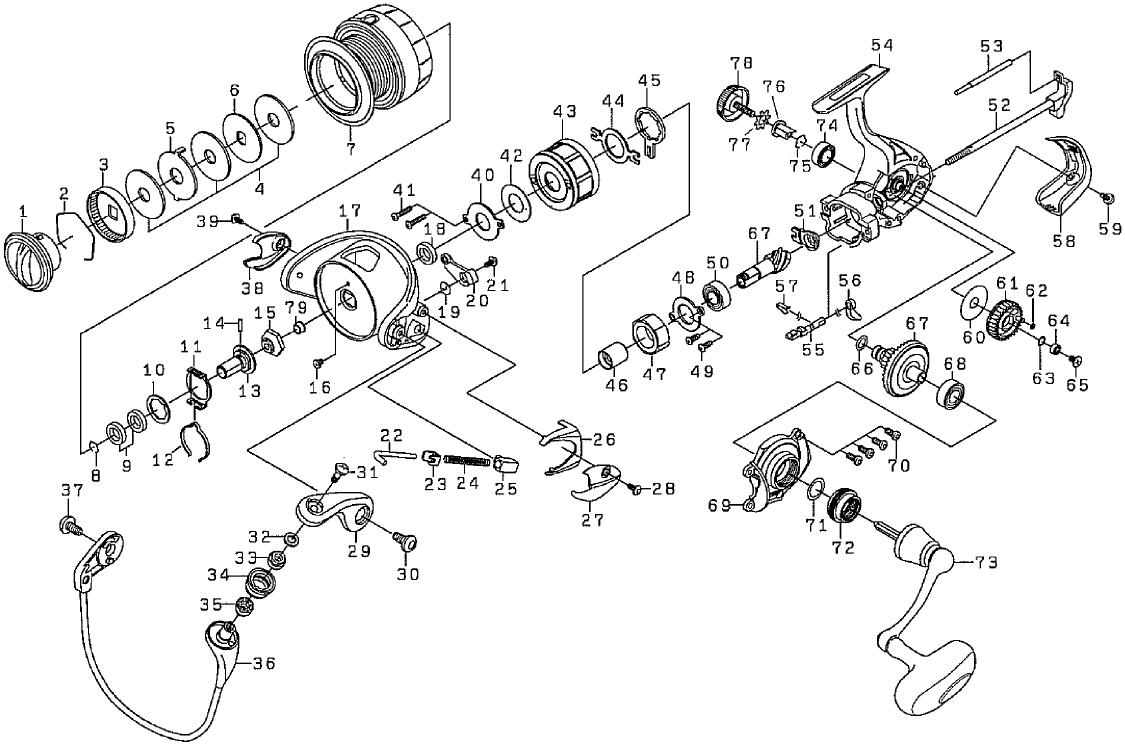 1
2
3
4
5
6
7
8
9
10
11
12
13
14
15
16
17
18
19
20
21
22
23
24
25
26
27
28
29
30
31
32
33
34
35
36
37
38
39
40
41
42
43
44
45
46
47
48
49
50
51
52
53
54
55
56
57
58
59
60
61
62
63
64
65
66
67
67
68
69
70
71
72
73
74
75
76
77
78
79