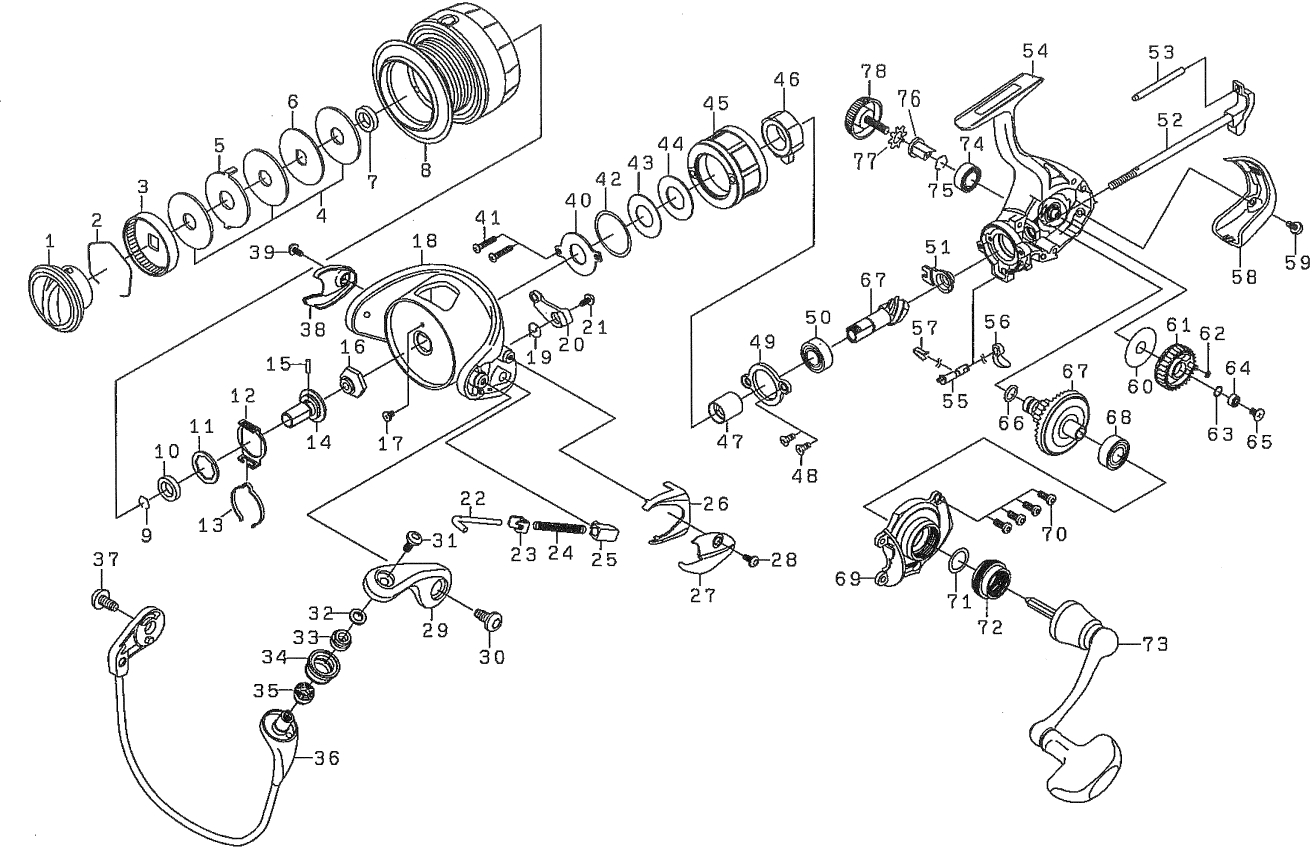 1
2
3
4
5
6
7
8
9
10
11
12
13
14
15
16
17
18
19
20
21
22
23
24
25
26
27
28
29
30
31
32
33
34
35
36
37
38
39
40
41
42
43
44
45
46
47
48
49
50
51
52
53
54
55
56
57
58
59
60
61
62
63
64
65
66
67
67
68
69
70
71
72
73
74
75
76
77
78